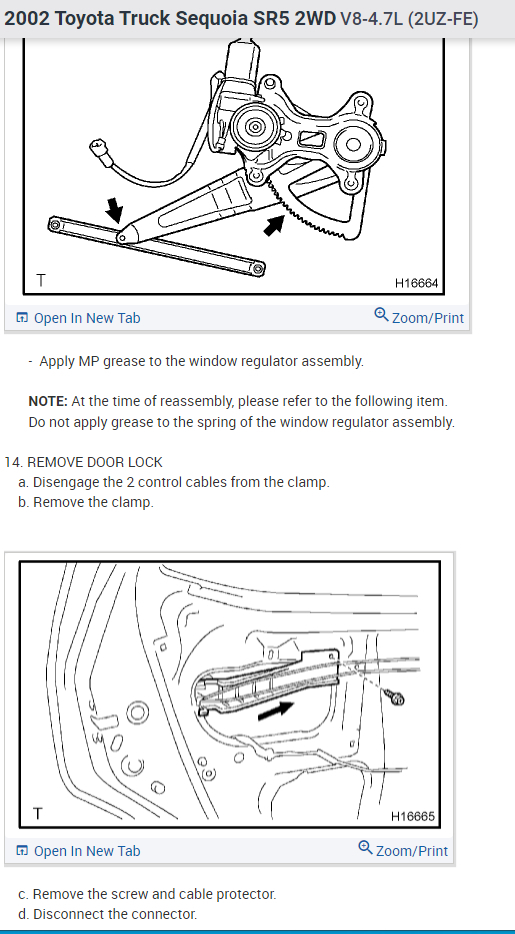 2002 Toyota Truck Sequoia SR5 2WD V8-4.7L (2UZ-FE)

T

H16664

Open In New Tab

Zoom/Print

- Apply MP grease to the window regulator assembly.

NOTE: At the time of reassembly, please refer to the following item. Do not apply grease to the spring of the window regulator assembly.

14. REMOVE DOOR LOCK
a. Disengage the 2 control cables from the clamp.
b. Remove the clamp.

T

H16665

Open In New Tab

Zoom/Print

c. Remove the screw and cable protector.
d. Disconnect the connector.