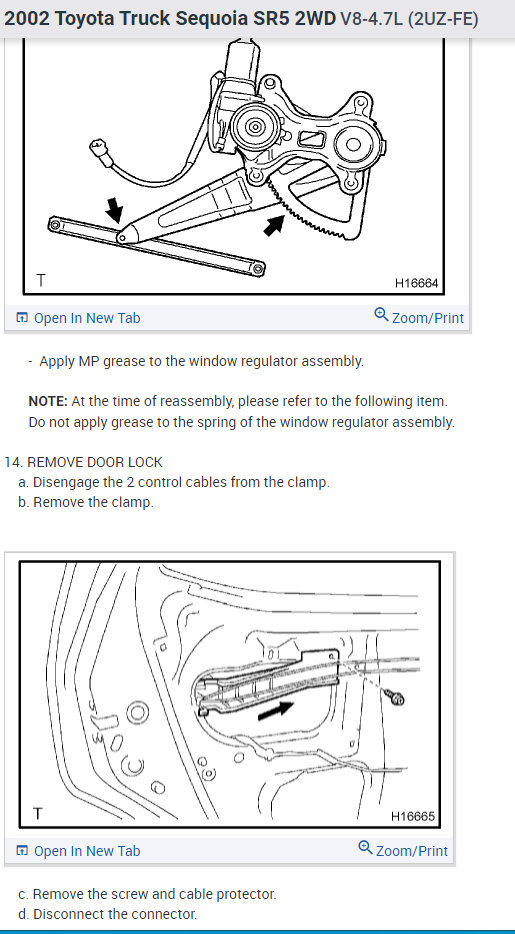 2002 Toyota Truck Sequoia SR5 2WD V8-4.7L (2UZ-FE)

T

H16664

Open In New Tab

Zoom/Print

- Apply MP grease to the window regulator assembly.

NOTE: At the time of reassembly, please refer to the following item. Do not apply grease to the spring of the window regulator assembly.

14. REMOVE DOOR LOCK
a. Disengage the 2 control cables from the clamp.
b. Remove the clamp.

T

H16665

Open In New Tab

Zoom/Print

c. Remove the screw and cable protector.
d. Disconnect the connector.