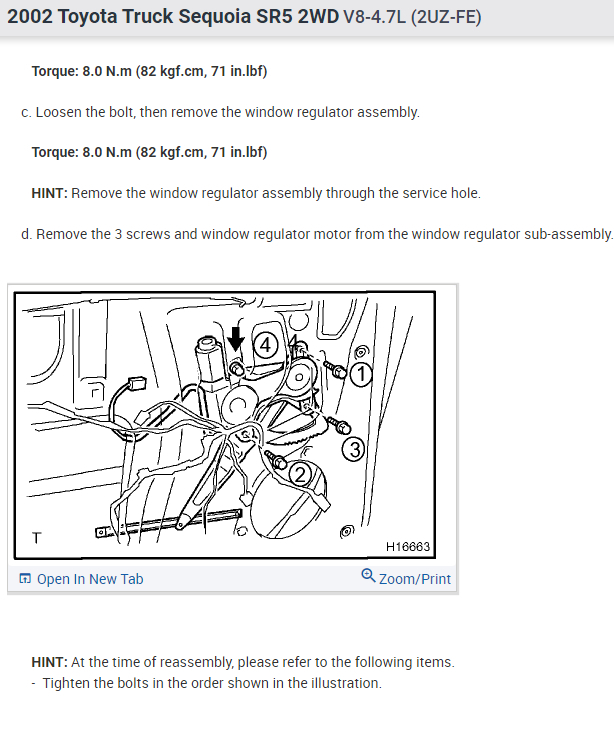 2002 Toyota Truck Sequoia SR5 2WD V8-4.7L (2UZ-FE)

Torque: 8.0 N.m (82 kgf.cm, 71 in.lbf)

c. Loosen the bolt, then remove the window regulator assembly.

Torque: 8.0 N.m (82 kgf.cm, 71 in.lbf)

HINT: Remove the window regulator assembly through the service hole.

d. Remove the 3 screws and window regulator motor from the window regulator sub-assembly.

4
1
3
2
T
H16663

Open In New Tab
Zoom/Print

HINT: At the time of reassembly, please refer to the following items.
- Tighten the bolts in the order shown in the illustration.