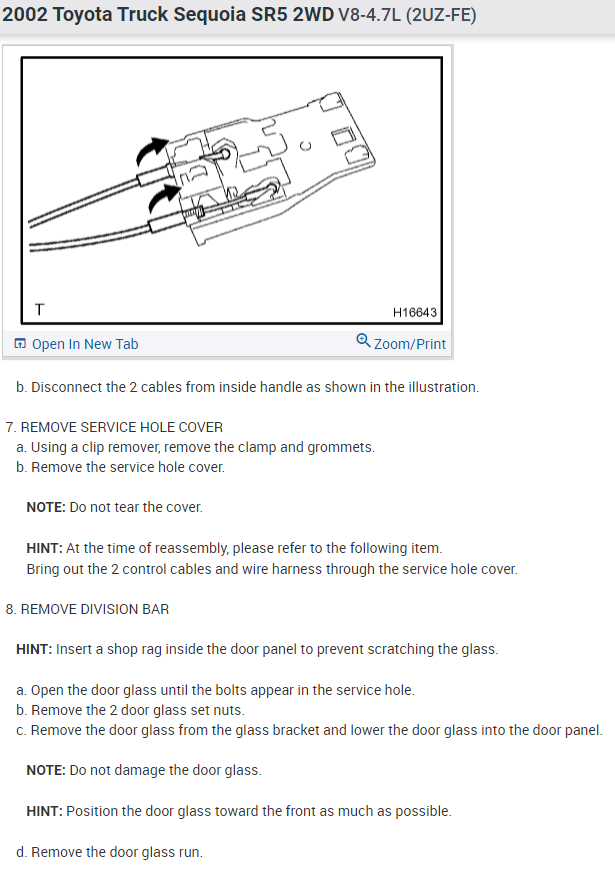 2002 Toyota Truck Sequoia SR5 2WD V8-4.7L (2UZ-FE)

T

H16643

Open In New Tab

Zoom/Print

b. Disconnect the 2 cables from inside handle as shown in the illustration.

7. REMOVE SERVICE HOLE COVER
a. Using a clip remover, remove the clamp and grommets.
b. Remove the service hole cover.

NOTE: Do not tear the cover.

HINT: At the time of reassembly, please refer to the following item.
Bring out the 2 control cables and wire harness through the service hole cover.

8. REMOVE DIVISION BAR

HINT: Insert a shop rag inside the door panel to prevent scratching the glass.

a. Open the door glass until the bolts appear in the service hole.
b. Remove the 2 door glass set nuts.
c. Remove the door glass from the glass bracket and lower the door glass into the door panel.

NOTE: Do not damage the door glass.

HINT: Position the door glass toward the front as much as possible.

d. Remove the door glass run.