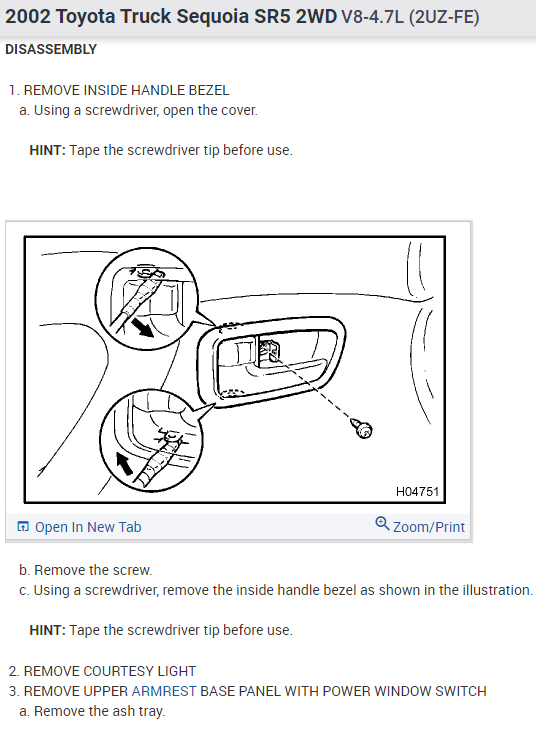 2002 Toyota Truck Sequoia SR5 2WD V8-4.7L (2UZ-FE)

DISASSEMBLY

1. REMOVE INSIDE HANDLE BEZEL
a. Using a screwdriver, open the cover.

HINT: Tape the screwdriver tip before use.

H04751

Open In New Tab

Zoom/Print

b. Remove the screw.
c. Using a screwdriver, remove the inside handle bezel as shown in the illustration.

HINT: Tape the screwdriver tip before use.

2. REMOVE COURTESY LIGHT
3. REMOVE UPPER ARMREST BASE PANEL WITH POWER WINDOW SWITCH
a. Remove the ash tray.