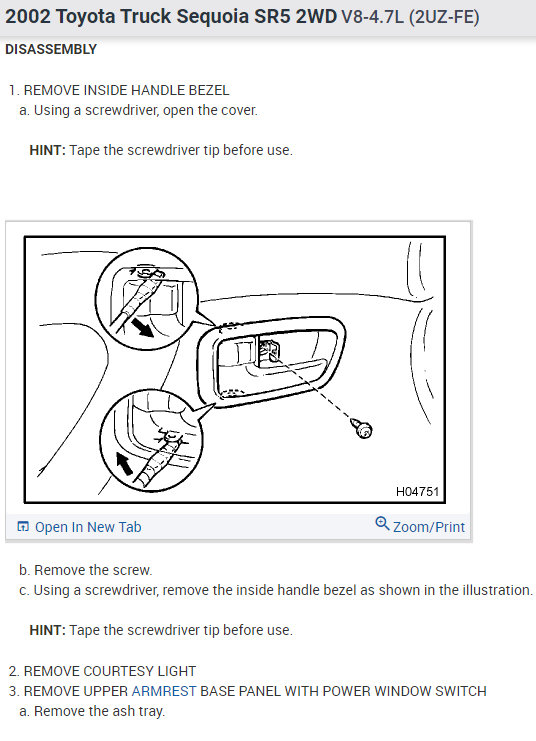 2002 Toyota Truck Sequoia SR5 2WD V8-4.7L (2UZ-FE)

DISASSEMBLY

1. REMOVE INSIDE HANDLE BEZEL
a. Using a screwdriver, open the cover.

HINT: Tape the screwdriver tip before use.

H04751

Open In New Tab

Zoom/Print

b. Remove the screw.
c. Using a screwdriver, remove the inside handle bezel as shown in the illustration.

HINT: Tape the screwdriver tip before use.

2. REMOVE COURTESY LIGHT
3. REMOVE UPPER ARMREST BASE PANEL WITH POWER WINDOW SWITCH
a. Remove the ash tray.