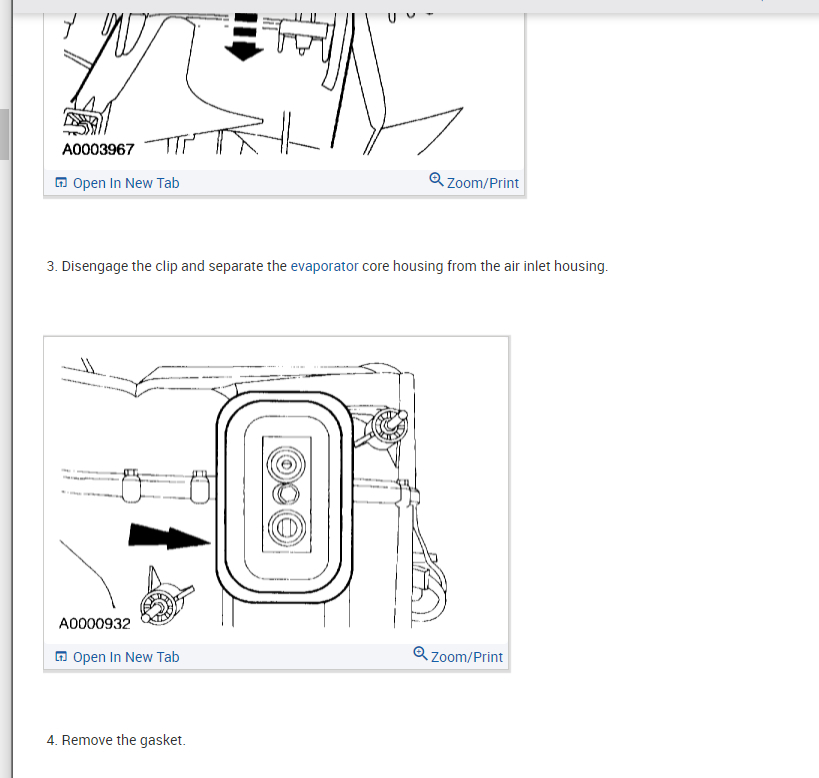 A0003967

Open In New Tab

Zoom/Print

3. Disengage the clip and separate the evaporator core housing from the air inlet housing.

A0000932

Open In New Tab

Zoom/Print

4. Remove the gasket.