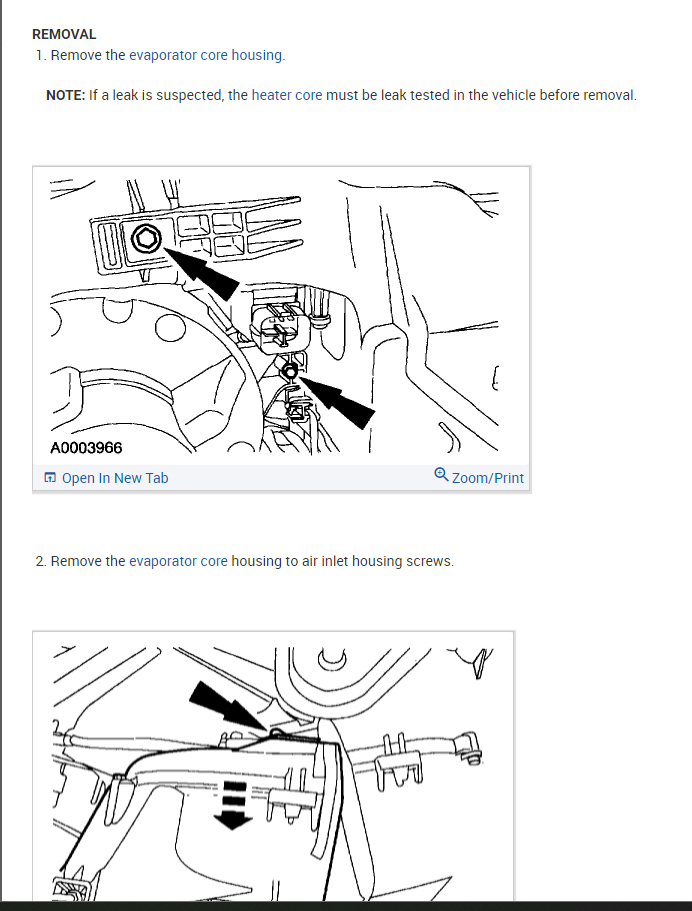 REMOVAL

1. Remove the evaporator core housing.

NOTE: If a leak is suspected, the heater core must be leak tested in the vehicle before removal.

A0003966

Open In New Tab

Zoom/Print

2. Remove the evaporator core housing to air inlet housing screws.