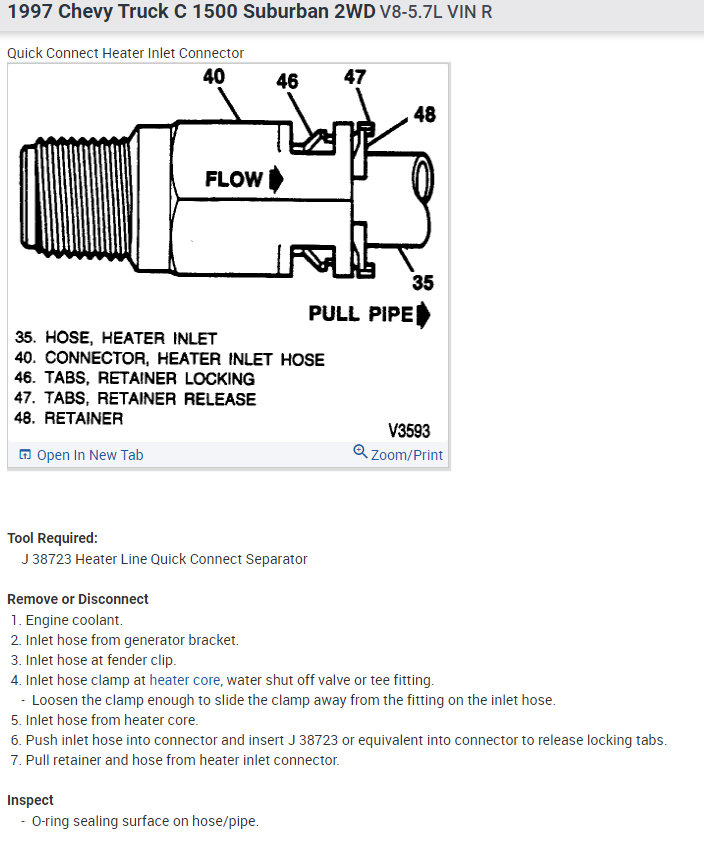 1997 Chevy Truck C 1500 Suburban 2WD V8-5.7L VIN R

Quick Connect Heater Inlet Connector

40
46
47
48
FLOW
35
PULL PIPE

35. HOSE, HEATER INLET
40. CONNECTOR, HEATER INLET HOSE
46. TABS, RETAINER LOCKING
47. TABS, RETAINER RELEASE
48. RETAINER

V3593

Open In New Tab
Zoom/Print

Tool Required:
J 38723 Heater Line Quick Connect Separator

Remove or Disconnect
1. Engine coolant.
2. Inlet hose from generator bracket.
3. Inlet hose at fender clip.
4. Inlet hose clamp at heater core, water shut off valve or tee fitting.
- Loosen the clamp enough to slide the clamp away from the fitting on the inlet hose.
5. Inlet hose from heater core.
6. Push inlet hose into connector and insert J 38723 or equivalent into connector to release locking tabs.
7. Pull retainer and hose from heater inlet connector.

Inspect
- O-ring sealing surface on hose/pipe.