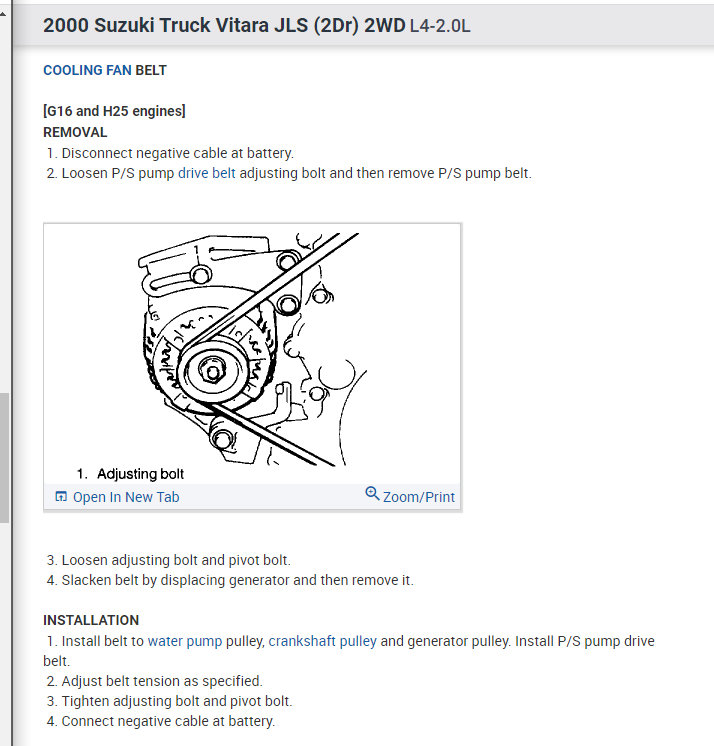 2000 Suzuki Truck Vitara JLS (2Dr) 2WD L4-2.0L

COOLING FAN BELT

[G16 and H25 engines]
REMOVAL
1. Disconnect negative cable at battery.
2. Loosen P/S pump drive belt adjusting bolt and then remove P/S pump belt.

1. Adjusting bolt

Open In New Tab

Zoom/Print

3. Loosen adjusting bolt and pivot bolt.
4. Slacken belt by displacing generator and then remove it.

INSTALLATION
1. Install belt to water pump pulley, crankshaft pulley and generator pulley. Install P/S pump drive belt.
2. Adjust belt tension as specified.
3. Tighten adjusting bolt and pivot bolt.
4. Connect negative cable at battery.