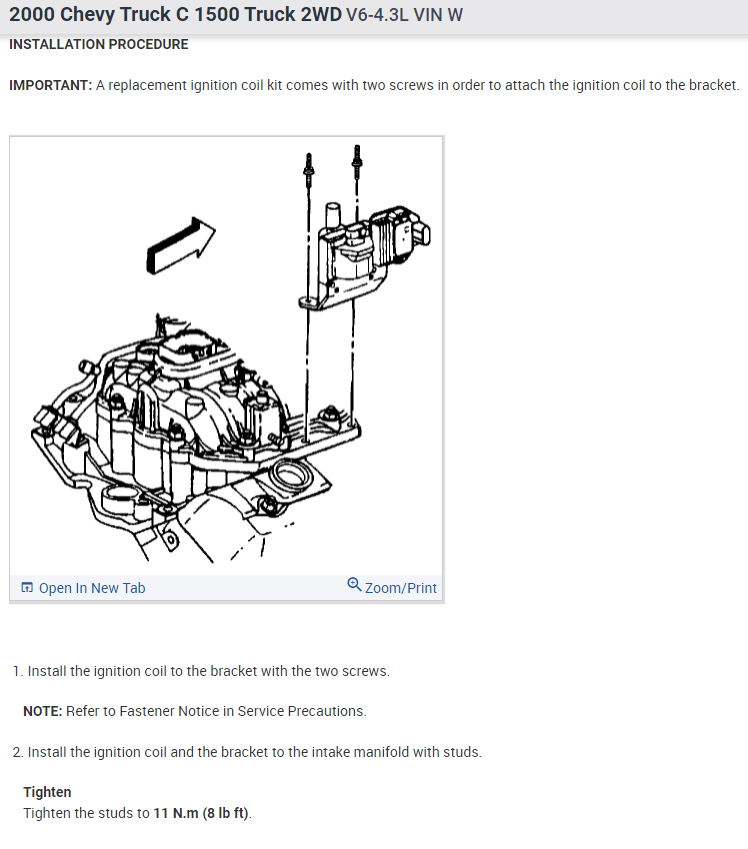 2000 Chevy Truck C 1500 Truck 2WD V6-4.3L VIN W

INSTALLATION PROCEDURE

IMPORTANT: A replacement ignition coil kit comes with two screws in order to attach the ignition coil to the bracket.

Open In New Tab

Zoom/Print

1. Install the ignition coil to the bracket with the two screws.

NOTE: Refer to Fastener Notice in Service Precautions.

2. Install the ignition coil and the bracket to the intake manifold with studs.

Tighten
Tighten the studs to 11 N.m (8 lb ft).