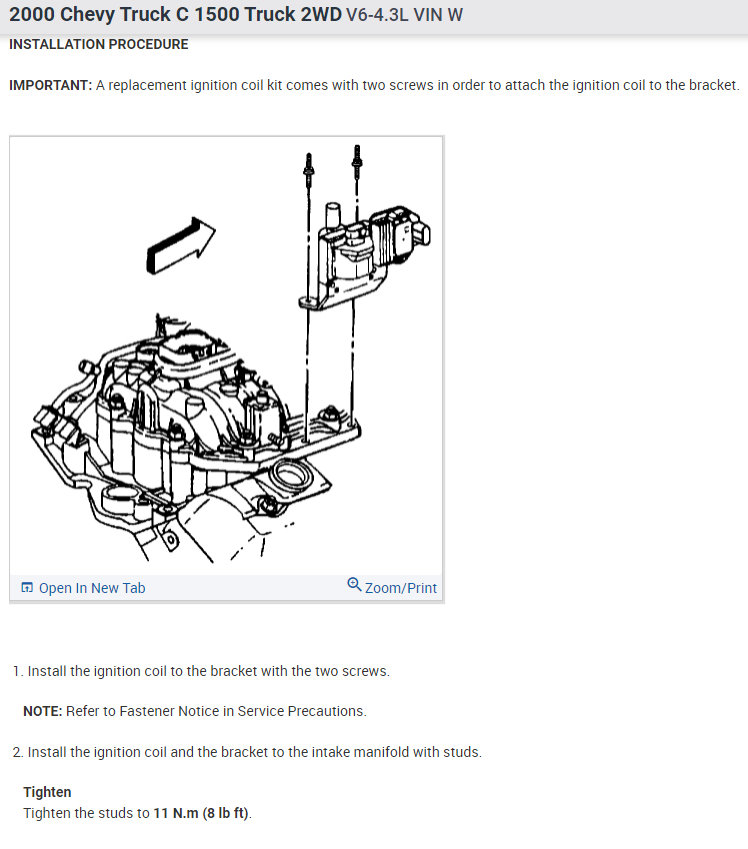 2000 Chevy Truck C 1500 Truck 2WD V6-4.3L VIN W

INSTALLATION PROCEDURE

IMPORTANT: A replacement ignition coil kit comes with two screws in order to attach the ignition coil to the bracket.

Open In New Tab

Zoom/Print

1. Install the ignition coil to the bracket with the two screws.

NOTE: Refer to Fastener Notice in Service Precautions.

2. Install the ignition coil and the bracket to the intake manifold with studs.

Tighten
Tighten the studs to 11 N.m (8 lb ft).