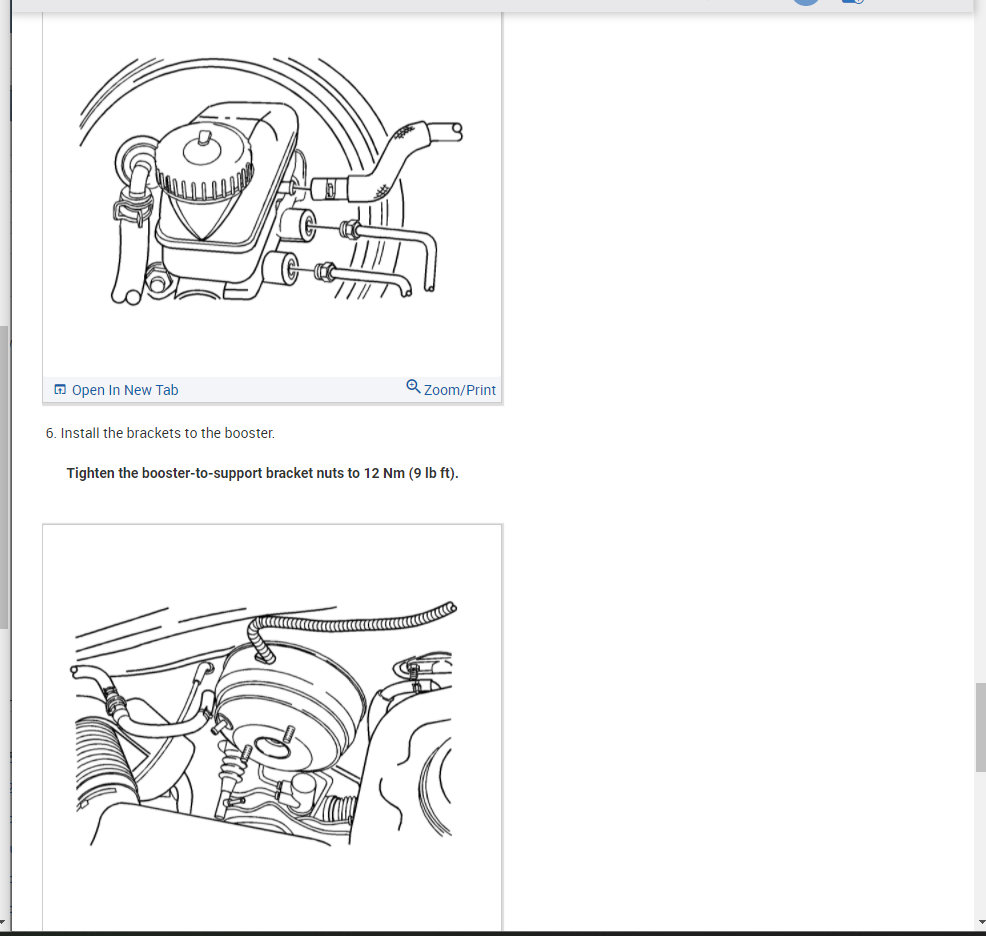 Open In New Tab
Zoom/Print

6. Install the brackets to the booster.

Tighten the booster-to-support bracket nuts to 12 Nm (9 lb ft).