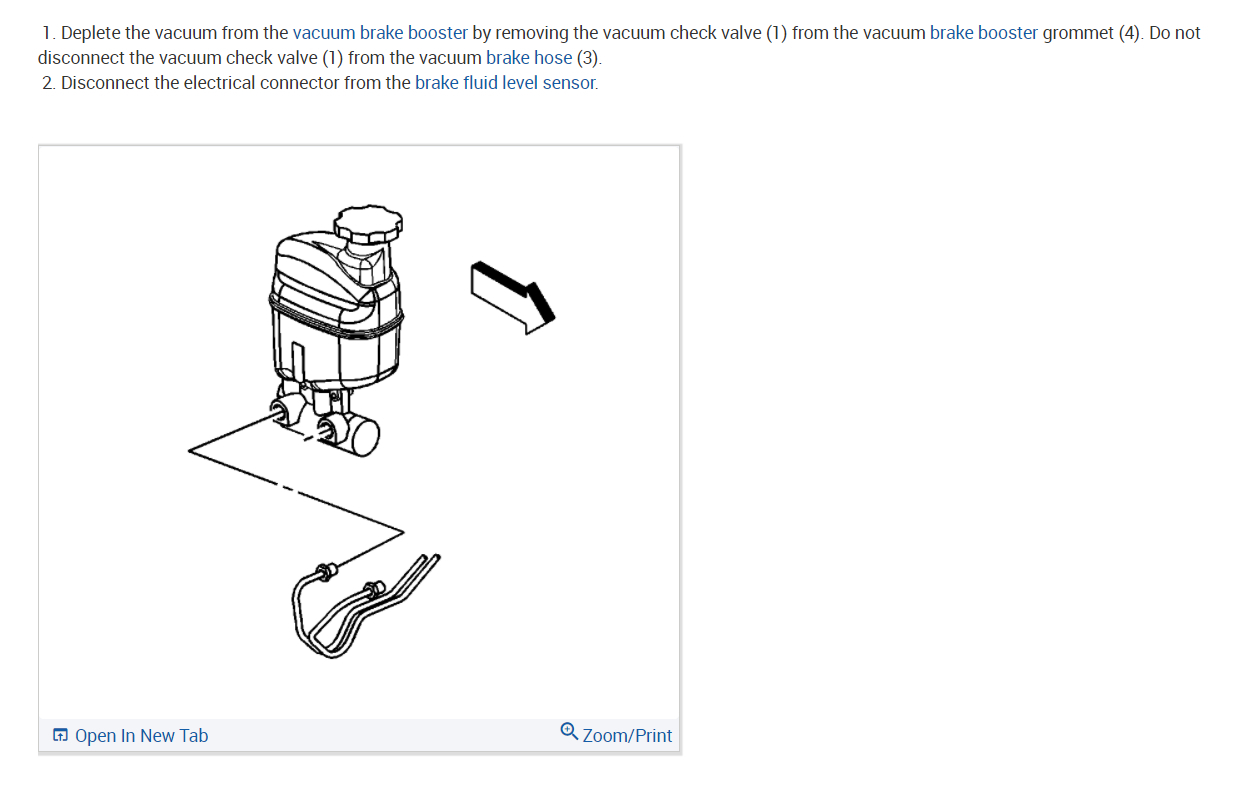 1. Deplete the vacuum from the vacuum brake booster by removing the vacuum check valve (1) from the vacuum brake booster grommet (4). Do not disconnect the vacuum check valve (1) from the vacuum brake hose (3).
2. Disconnect the electrical connector from the brake fluid level sensor.

Open In New Tab

Zoom/Print