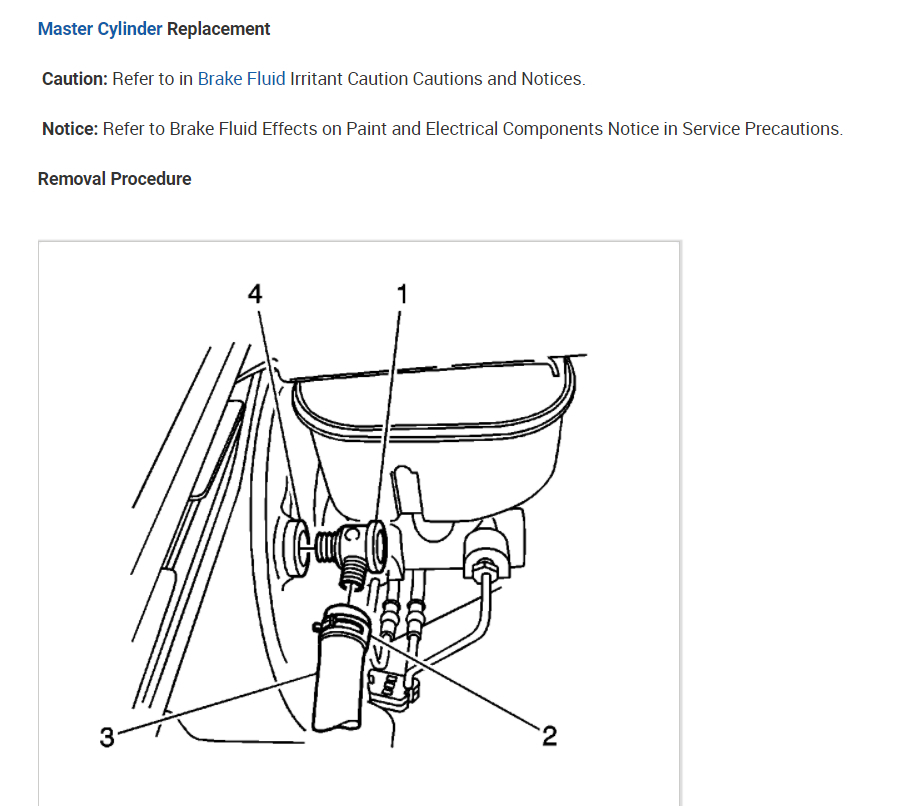 Master Cylinder Replacement

Caution: Refer to in Brake Fluid Irritant Caution Cautions and Notices.

Notice: Refer to Brake Fluid Effects on Paint and Electrical Components Notice in Service Precautions.

Removal Procedure

4
1
3
2