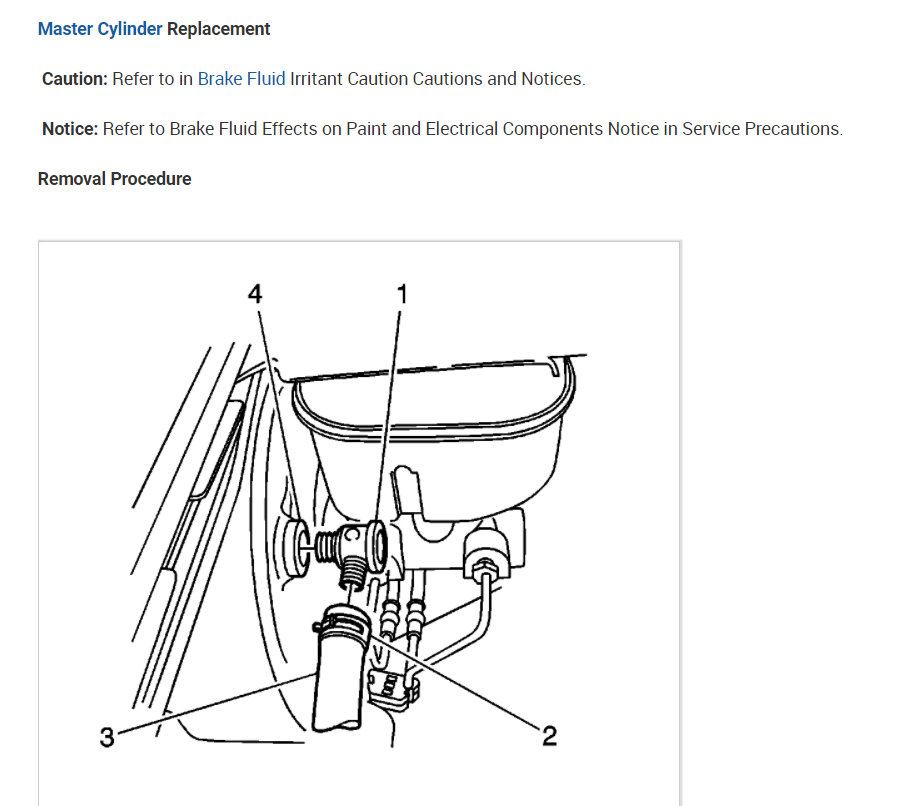 Master Cylinder Replacement

Caution: Refer to in Brake Fluid Irritant Caution Cautions and Notices.

Notice: Refer to Brake Fluid Effects on Paint and Electrical Components Notice in Service Precautions.

Removal Procedure

4
1
3
2