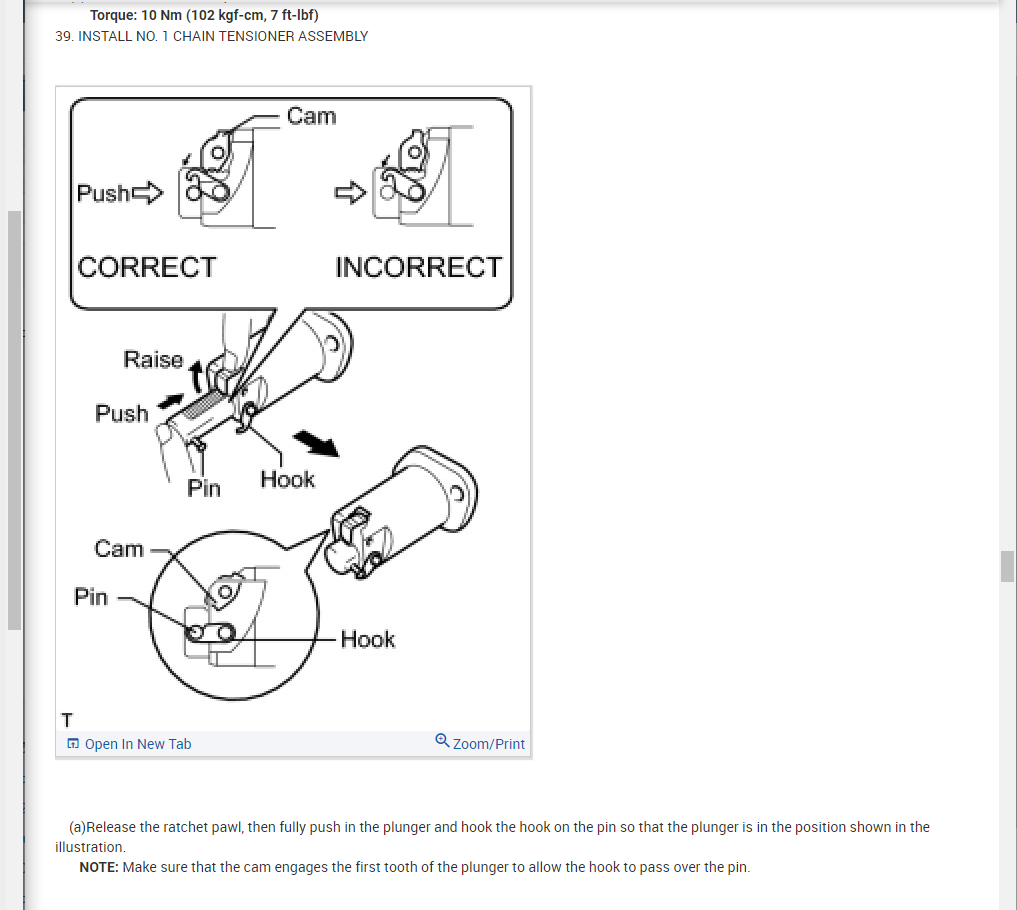 Torque: 10 Nm (102 kgf-cm, 7 ft-lbf)

39. INSTALL NO. 1 CHAIN TENSIONER ASSEMBLY

Cam

Push

CORRECT

INCORRECT

Raise

Push

Pin

Hook

Cam

Pin

Hook

T

Open In New Tab

Zoom/Print

(a)Release the ratchet pawl, then fully push in the plunger and hook the hook on the pin so that the plunger is in the position shown in the illustration.

NOTE: Make sure that the cam engages the first tooth of the plunger to allow the hook to pass over the pin.