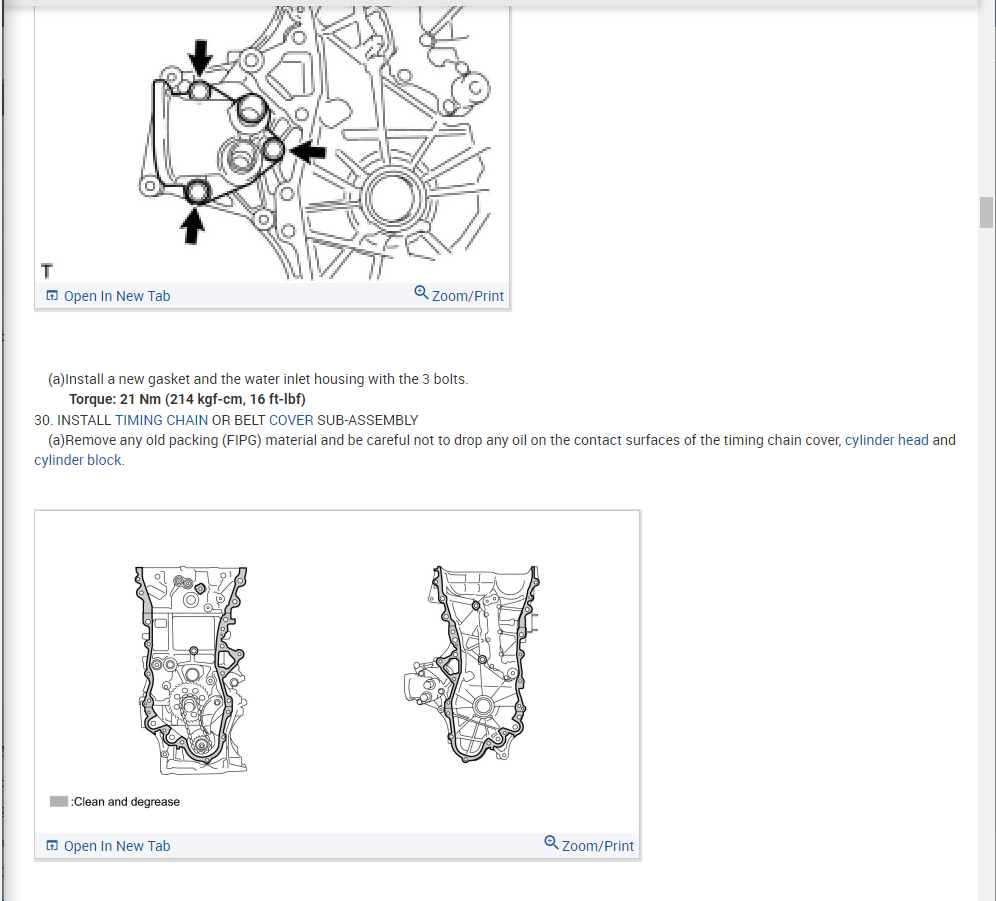 T

Open In New Tab
Zoom/Print

(a)Install a new gasket and the water inlet housing with the 3 bolts.
Torque: 21 Nm (214 kgf-cm, 16 ft-lbf)
30. INSTALL TIMING CHAIN OR BELT COVER SUB-ASSEMBLY
(a)Remove any old packing (FIPG) material and be careful not to drop any oil on the contact surfaces of the timing chain cover, cylinder head and cylinder block.

:Clean and degrease

Open In New Tab
Zoom/Print