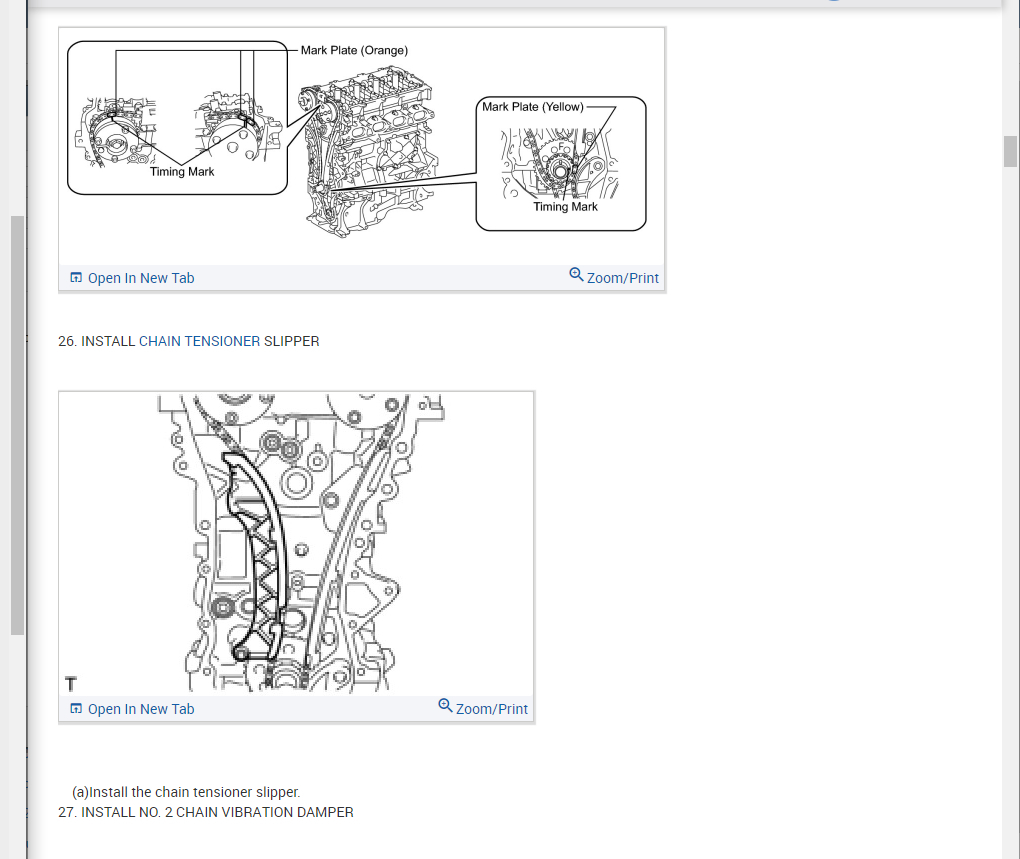 Mark Plate (Orange)

Timing Mark

Mark Plate (Yellow)

Timing Mark

Open In New Tab

Zoom/Print

26. INSTALL CHAIN TENSIONER SLIPPER

T

Open In New Tab

Zoom/Print

(a)Install the chain tensioner slipper.

27. INSTALL NO. 2 CHAIN VIBRATION DAMPER