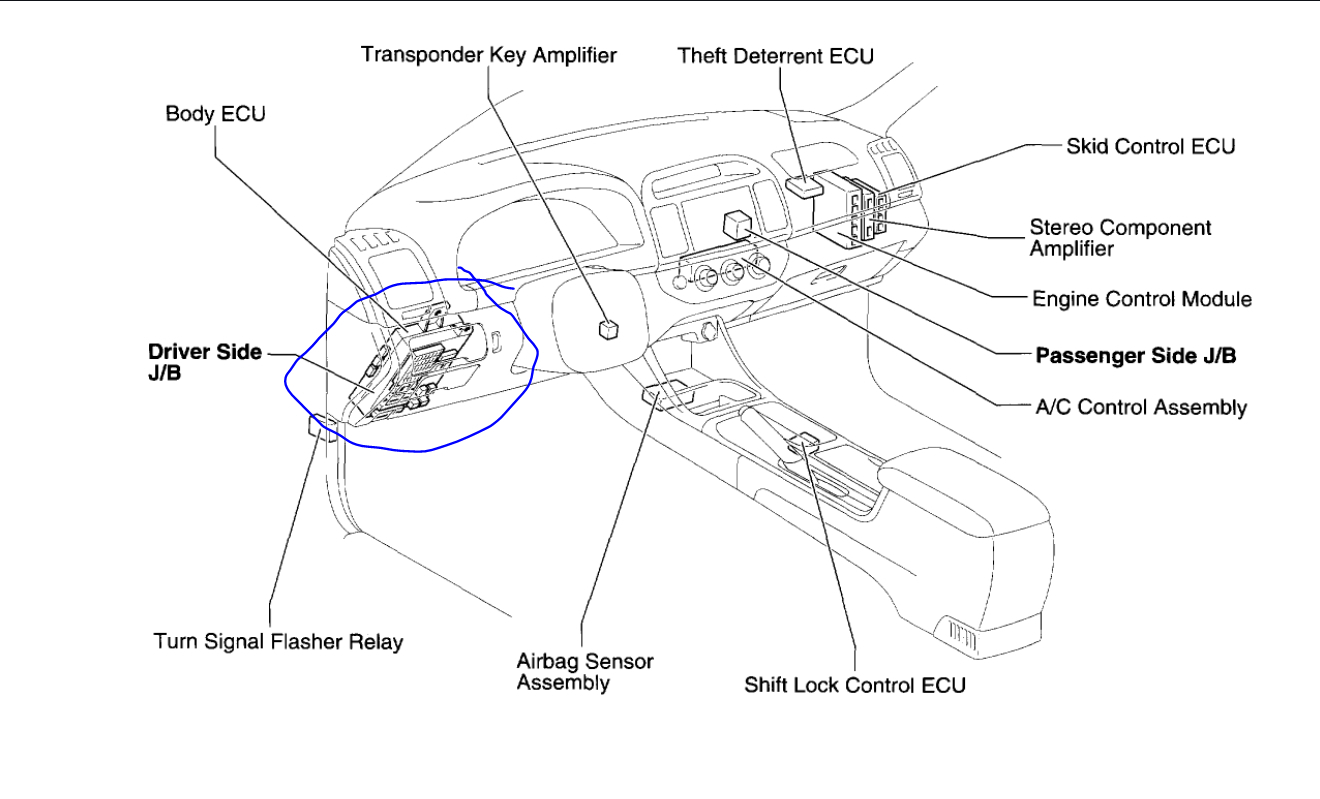 Transponder Key Amplifier

Theft Deterrent ECU

Body ECU

Skid Control ECU

Stereo Component Amplifier

Engine Control Module

Driver Side J/B

Passenger Side J/B

A/C Control Assembly

Turn Signal Flasher Relay

Airbag Sensor Assembly

Shift Lock Control ECU