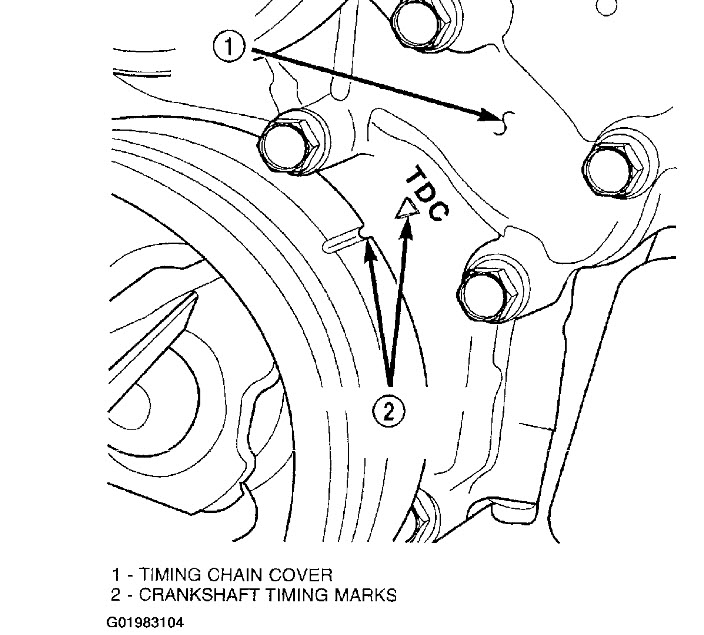 1

TDC

2

1 - TIMING CHAIN COVER
2 - CRANKSHAFT TIMING MARKS

G01983104