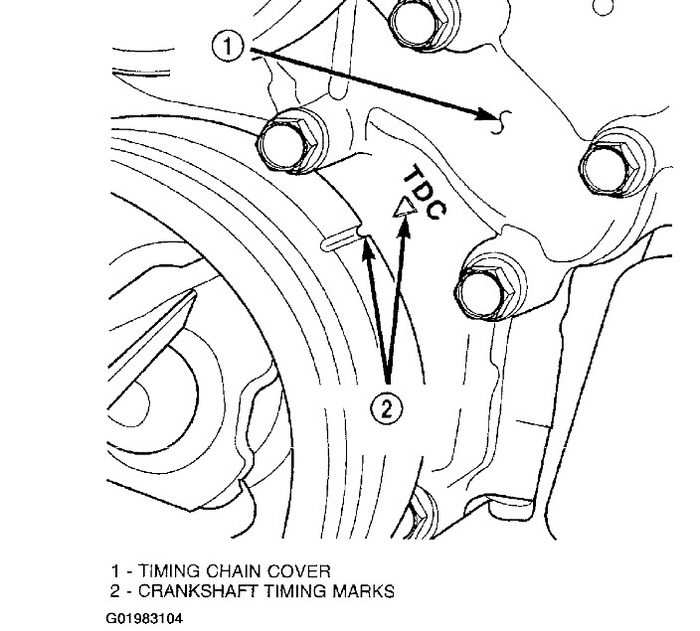 1

TDC

2

1 - TIMING CHAIN COVER
2 - CRANKSHAFT TIMING MARKS

G01983104