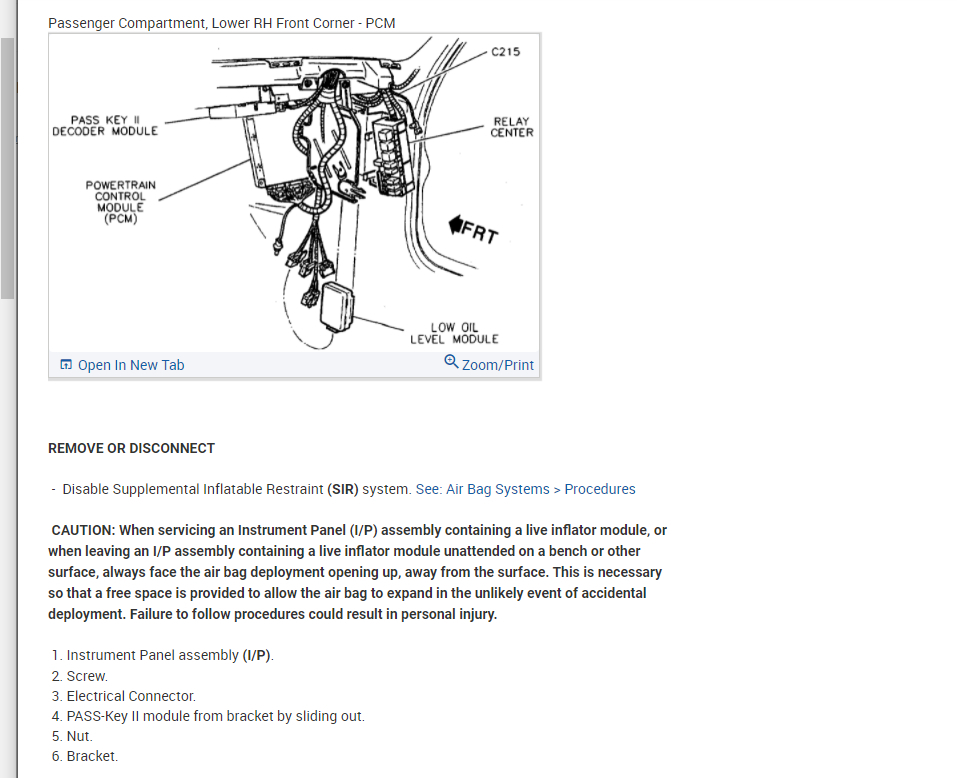 Passenger Compartment, Lower RH Front Corner - PCM

C215

PASS KEY II DECODER MODULE

RELAY CENTER

POWERTRAIN CONTROL MODULE (PCM)

FRT

LOW OIL LEVEL MODULE

Open In New Tab

Zoom/Print

REMOVE OR DISCONNECT

- Disable Supplemental Inflatable Restraint (SIR) system. See: Air Bag Systems > Procedures

CAUTION: When servicing an Instrument Panel (I/P) assembly containing a live inflator module, or when leaving an I/P assembly containing a live inflator module unattended on a bench or other surface, always face the air bag deployment opening up, away from the surface. This is necessary so that a free space is provided to allow the air bag to expand in the unlikely event of accidental deployment. Failure to follow procedures could result in personal injury.

1. Instrument Panel assembly (I/P).
2. Screw.
3. Electrical Connector.
4. PASS-Key II module from bracket by sliding out.
5. Nut.
6. Bracket.