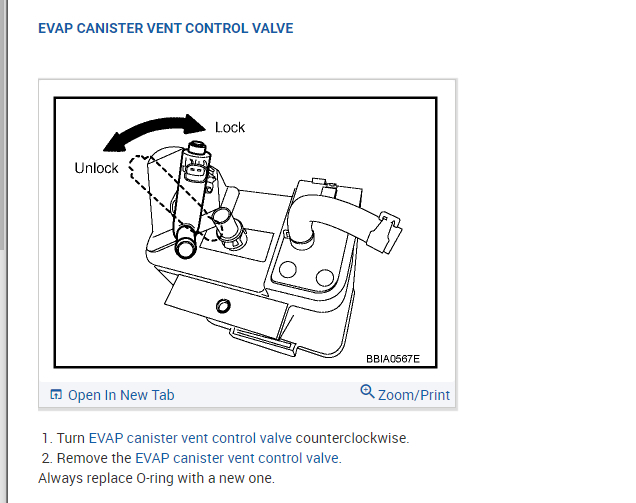 EVAP CANISTER VENT CONTROL VALVE

Lock

Unlock

BBIA0567E

Open In New Tab

Zoom/Print

1. Turn EVAP canister vent control valve counterclockwise.
2. Remove the EVAP canister vent control valve.

Always replace O-ring with a new one.