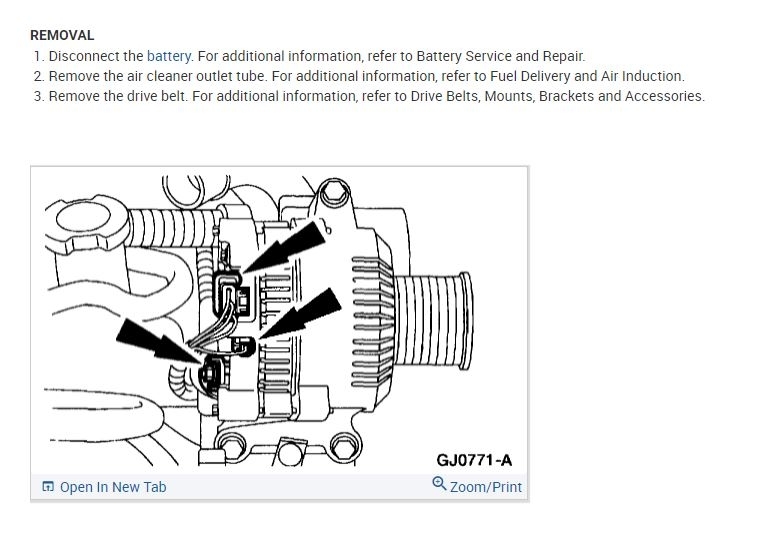 REMOVAL
1. Disconnect the battery. For additional information, refer to Battery Service and Repair.
2. Remove the air cleaner outlet tube. For additional information, refer to Fuel Delivery and Air Induction.
3. Remove the drive belt. For additional information, refer to Drive Belts, Mounts, Brackets and Accessories.

GJ0771-A

Open In New Tab
Zoom/Print