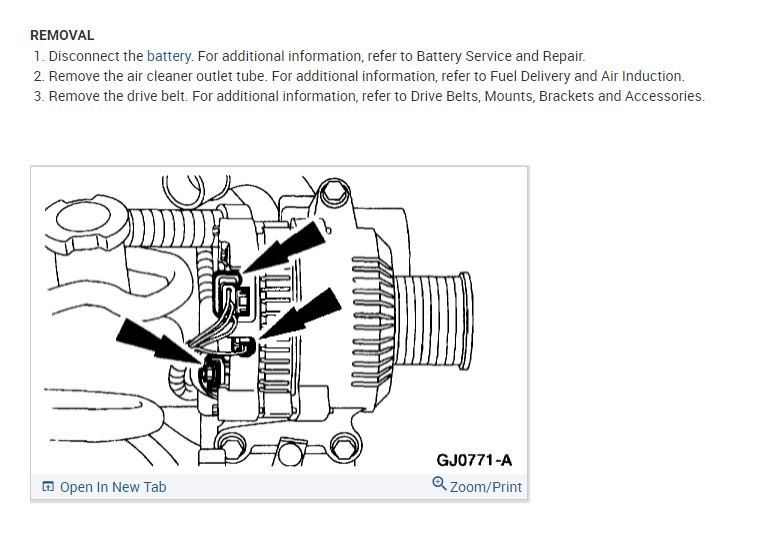 REMOVAL

1. Disconnect the battery. For additional information, refer to Battery Service and Repair.
2. Remove the air cleaner outlet tube. For additional information, refer to Fuel Delivery and Air Induction.
3. Remove the drive belt. For additional information, refer to Drive Belts, Mounts, Brackets and Accessories.

GJ0771-A

Open In New Tab

Zoom/Print