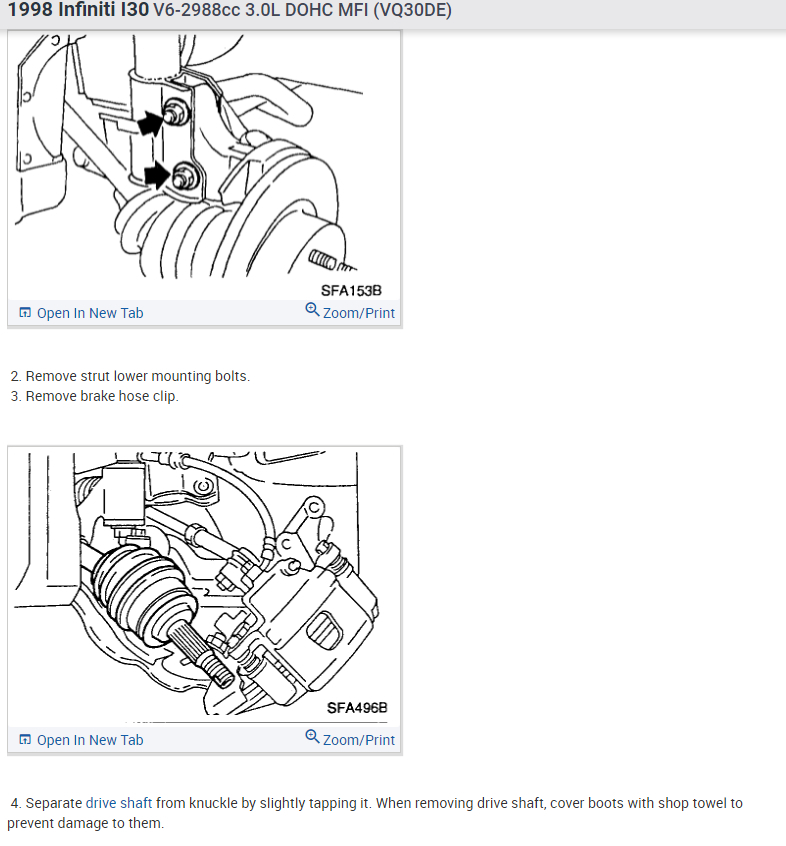 1998 Infiniti I30 V6-2988cc 3.0L DOHC MFI (VQ30DE)

SFA153B

Open In New Tab
Zoom/Print

2. Remove strut lower mounting bolts.
3. Remove brake hose clip.

SFA496B

Open In New Tab
Zoom/Print

4. Separate drive shaft from knuckle by slightly tapping it. When removing drive shaft, cover boots with shop towel to prevent damage to them.