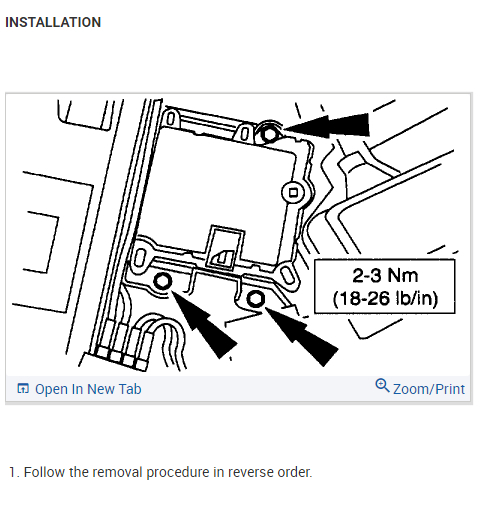 INSTALLATION

2-3 Nm
(18-26 lb/in)

Open In New Tab

Zoom/Print

1. Follow the removal procedure in reverse order.