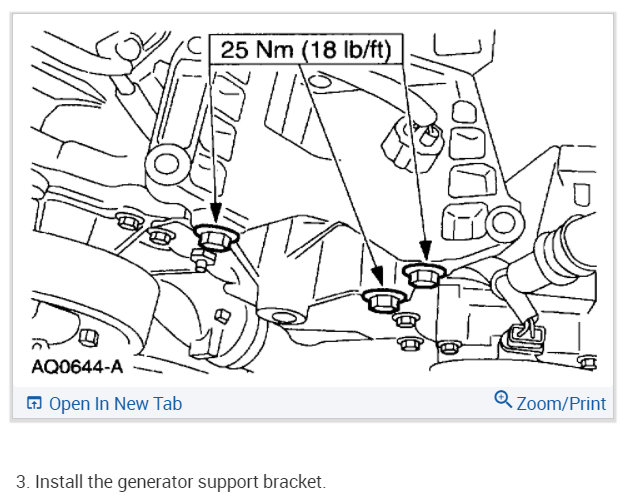 25 Nm (18 lb/ft)

AQ0644-A

Open In New Tab

Zoom/Print

3. Install the generator support bracket.