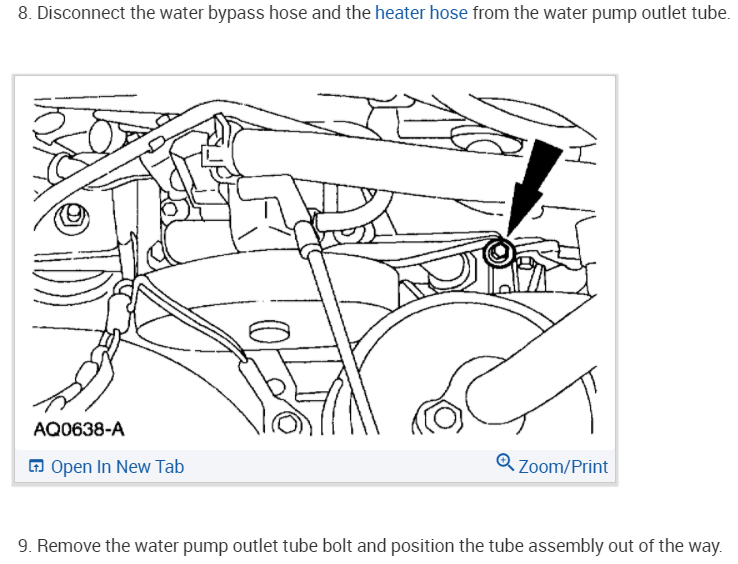 8. Disconnect the water bypass hose and the heater hose from the water pump outlet tube.

AQ0638-A

Open In New Tab

Zoom/Print

9. Remove the water pump outlet tube bolt and position the tube assembly out of the way.