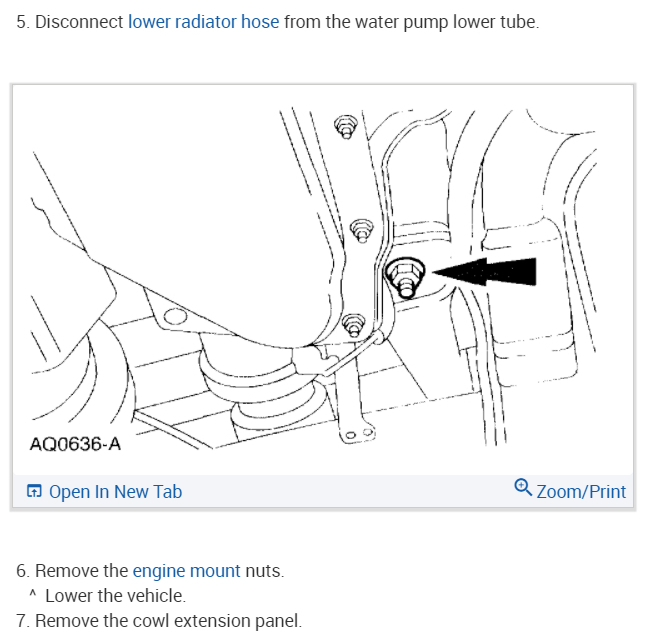 5. Disconnect lower radiator hose from the water pump lower tube.

AQ0636-A

Open In New Tab

Zoom/Print

6. Remove the engine mount nuts.
^ Lower the vehicle.
7. Remove the cowl extension panel.