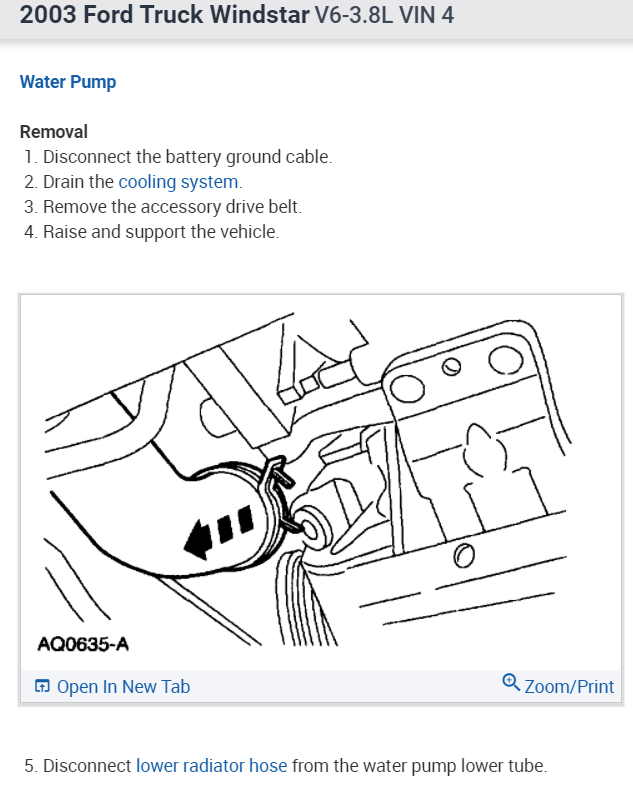 2003 Ford Truck Windstar V6-3.8L VIN 4

Water Pump

Removal
1. Disconnect the battery ground cable.
2. Drain the cooling system.
3. Remove the accessory drive belt.
4. Raise and support the vehicle.

AQ0635-A

Open In New Tab
Zoom/Print

5. Disconnect lower radiator hose from the water pump lower tube.