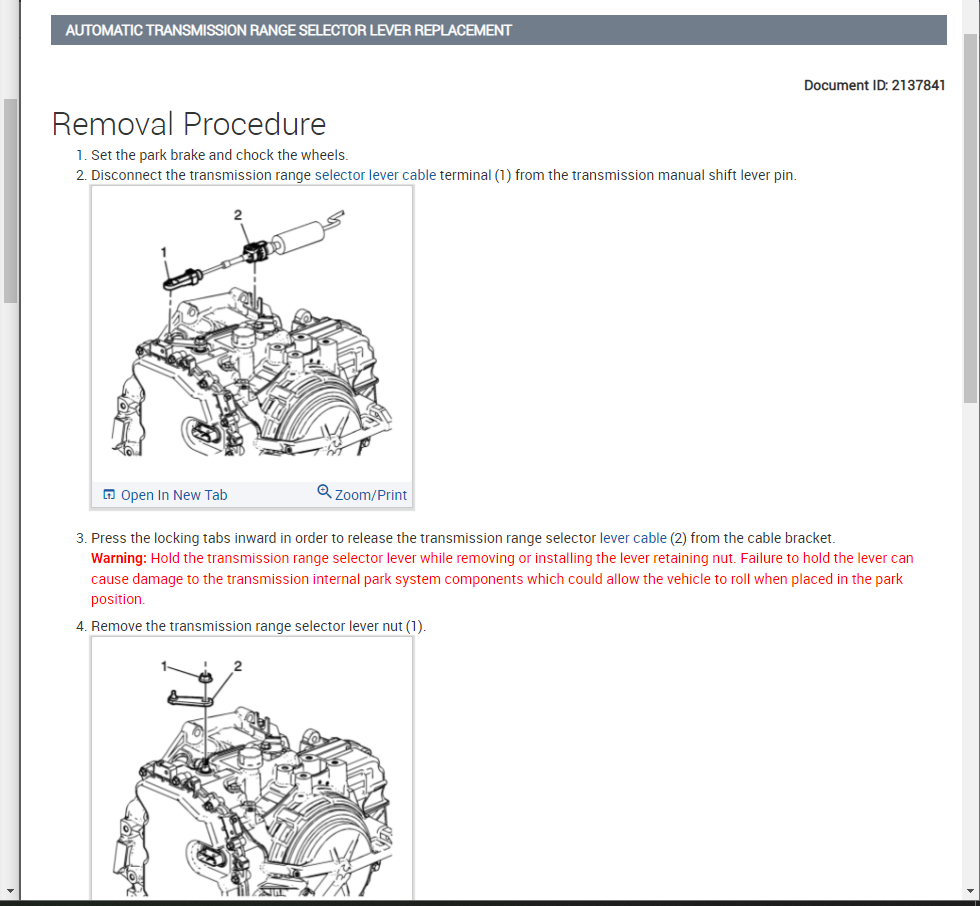 AUTOMATIC TRANSMISSION RANGE SELECTOR LEVER REPLACEMENT

Document ID: 2137841

Removal Procedure

1. Set the park brake and chock the wheels.
2. Disconnect the transmission range selector lever cable terminal (1) from the transmission manual shift lever pin.

2
1

Open In New Tab Zoom/Print

3. Press the locking tabs inward in order to release the transmission range selector lever cable (2) from the cable bracket.
Warning: Hold the transmission range selector lever while removing or installing the lever retaining nut. Failure to hold the lever can cause damage to the transmission internal park system components which could allow the vehicle to roll when placed in the park position.
4. Remove the transmission range selector lever nut (1).

1 2