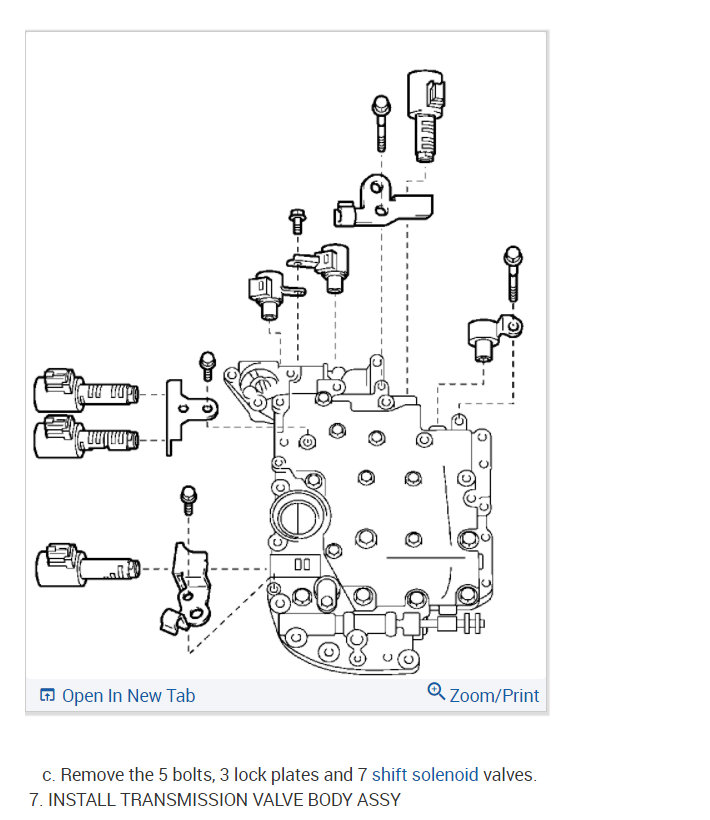 Open In New Tab

Zoom/Print

c. Remove the 5 bolts, 3 lock plates and 7 shift solenoid valves.

7. INSTALL TRANSMISSION VALVE BODY ASSY