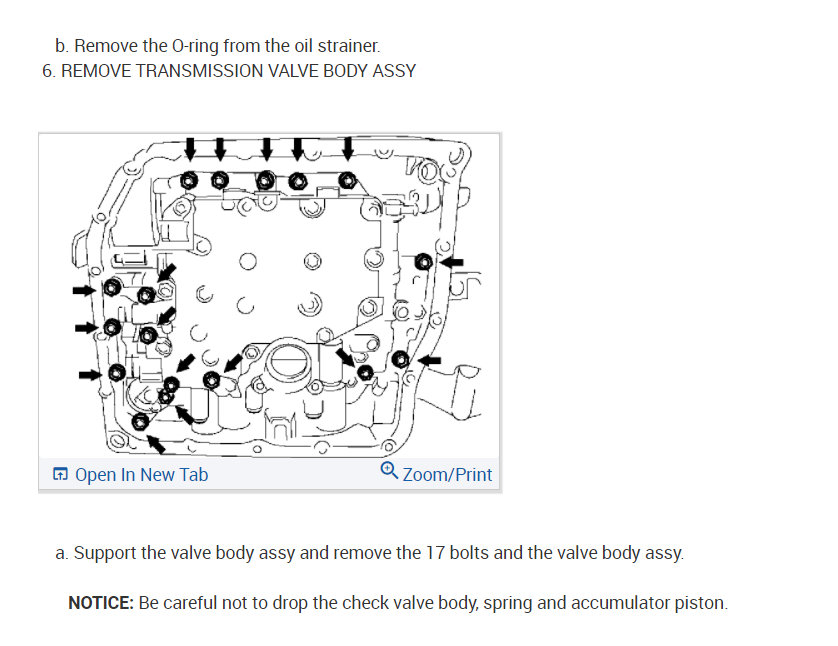 b. Remove the O-ring from the oil strainer.
6. REMOVE TRANSMISSION VALVE BODY ASSY

Open In New Tab
Zoom/Print

a. Support the valve body assy and remove the 17 bolts and the valve body assy.

NOTICE: Be careful not to drop the check valve body, spring and accumulator piston.