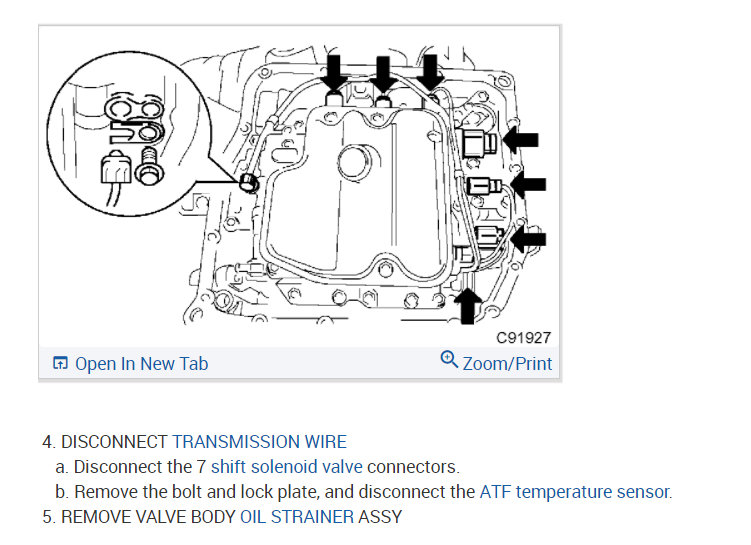 C91927

Open In New Tab

Zoom/Print

4. DISCONNECT TRANSMISSION WIRE

a. Disconnect the 7 shift solenoid valve connectors.

b. Remove the bolt and lock plate, and disconnect the ATF temperature sensor.

5. REMOVE VALVE BODY OIL STRAINER ASSY