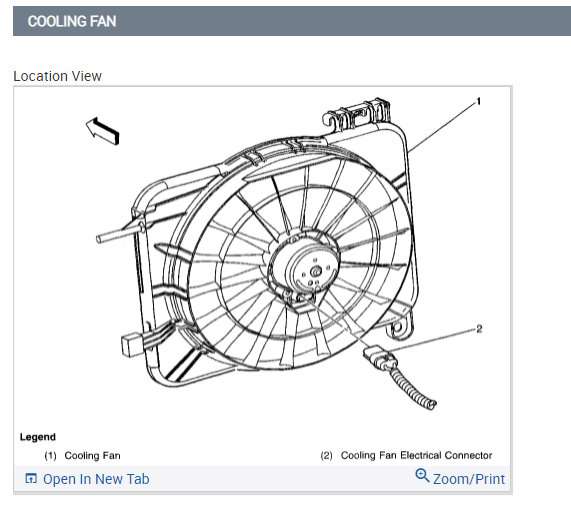 COOLING FAN

Location View

1

2

Legend

(1) Cooling Fan

(2) Cooling Fan Electrical Connector

Open In New Tab

Zoom/Print