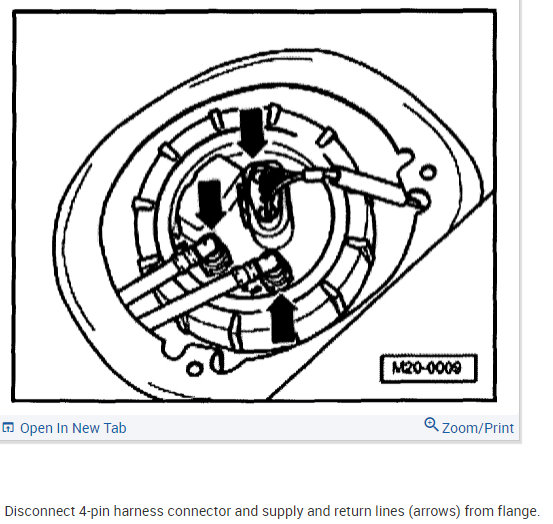 M20-0009

Open In New Tab

Zoom/Print

Disconnect 4-pin harness connector and supply and return lines (arrows) from flange.