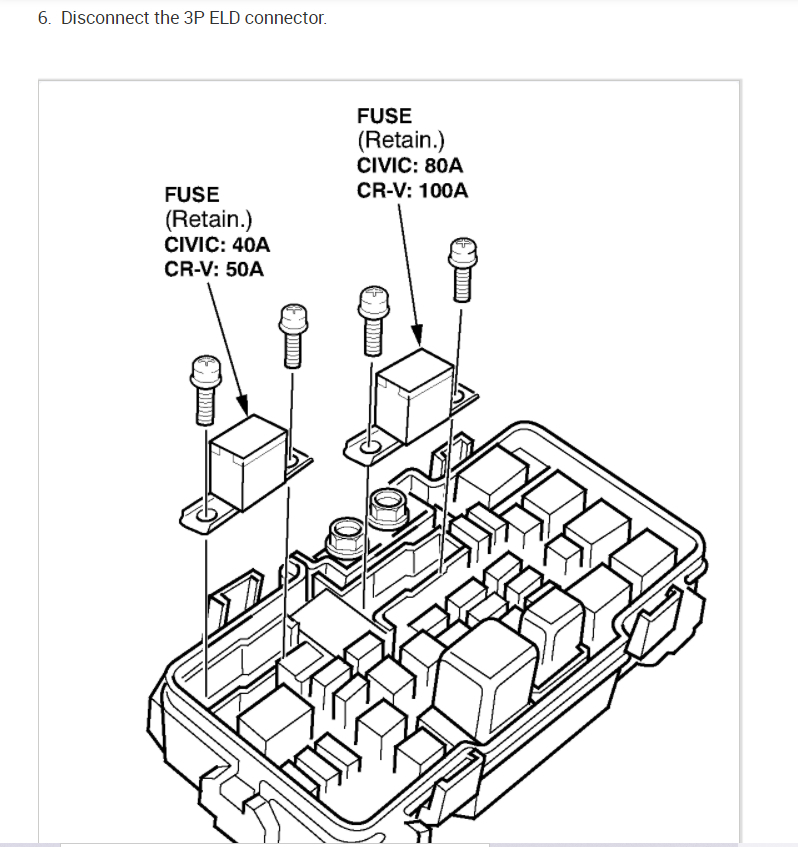 6. Disconnect the 3P ELD connector.

FUSE
(Retain.)
CIVIC: 80A
CR-V: 100A

FUSE
(Retain.)
CIVIC: 40A
CR-V: 50A