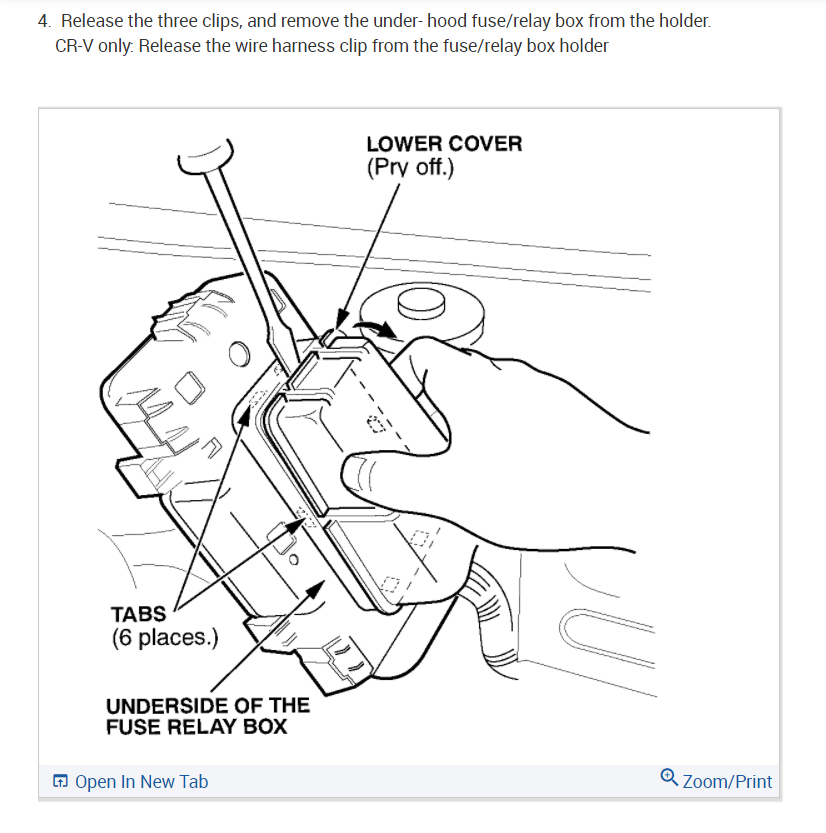 4. Release the three clips, and remove the under- hood fuse/relay box from the holder. CR-V only: Release the wire harness clip from the fuse/relay box holder

LOWER COVER
(Pry off.)

TABS
(6 places.)

UNDERSIDE OF THE FUSE RELAY BOX

Open In New Tab

Zoom/Print