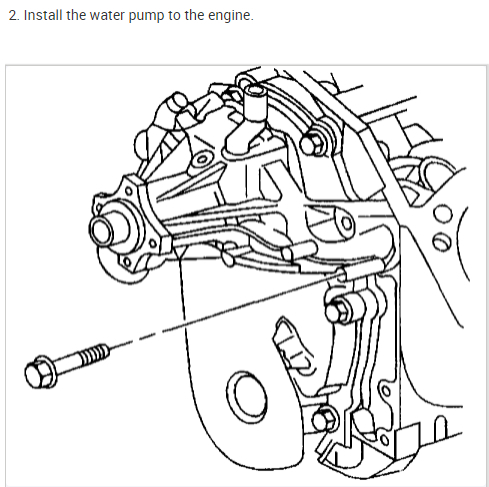 2. Install the water pump to the engine.