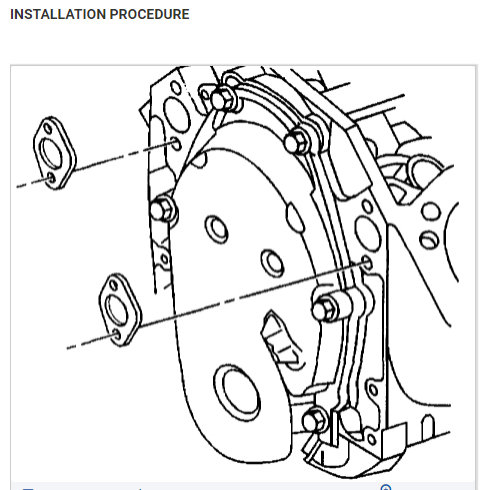 INSTALLATION PROCEDURE