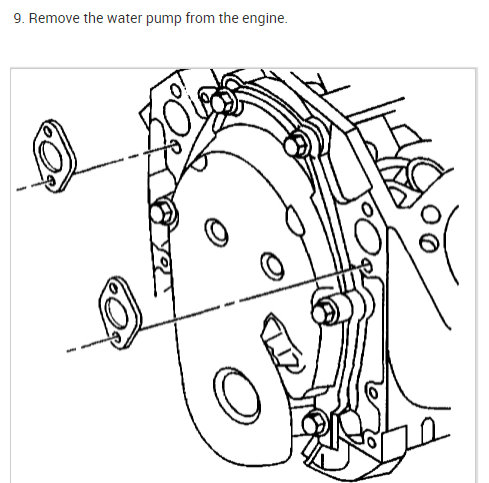 9. Remove the water pump from the engine.