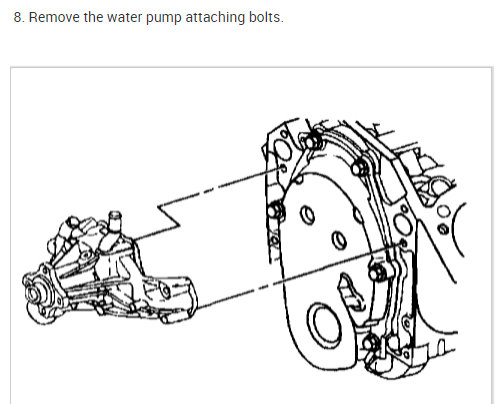 8. Remove the water pump attaching bolts.