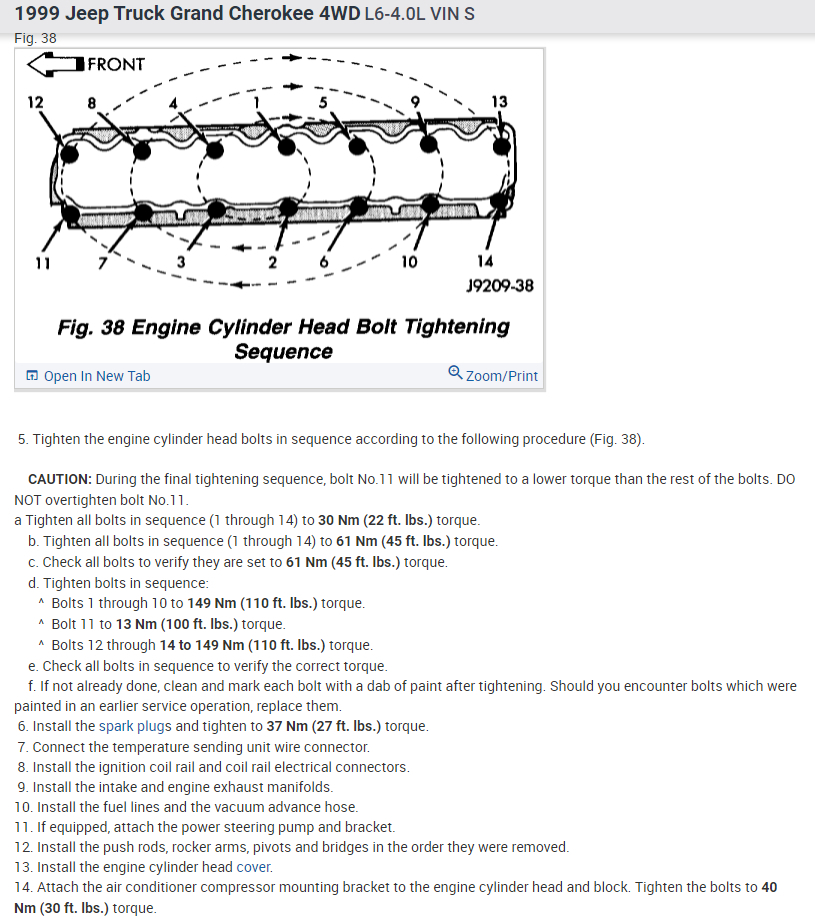 1999 Jeep Truck Grand Cherokee 4WD L6-4.0L VIN S
Fig. 38

FRONT

12 8 4 1 5 9 13

11 7 3 2 6 10 14

J9209-38

Fig. 38 Engine Cylinder Head Bolt Tightening Sequence

Open In New Tab

Zoom/Print

5. Tighten the engine cylinder head bolts in sequence according to the following procedure (Fig. 38).

CAUTION: During the final tightening sequence, bolt No.11 will be tightened to a lower torque than the rest of the bolts. DO NOT overtighten bolt No.11.
a Tighten all bolts in sequence (1 through 14) to 30 Nm (22 ft. lbs.) torque.
b. Tighten all bolts in sequence (1 through 14) to 61 Nm (45 ft. lbs.) torque.
c. Check all bolts to verify they are set to 61 Nm (45 ft. lbs.) torque.
d. Tighten bolts in sequence:
^ Bolts 1 through 10 to 149 Nm (110 ft. lbs.) torque.
^ Bolt 11 to 13 Nm (100 ft. lbs.) torque.
^ Bolts 12 through 14 to 149 Nm (110 ft. lbs.) torque.
e. Check all bolts in sequence to verify the correct torque.
f. If not already done, clean and mark each bolt with a dab of paint after tightening. Should you encounter bolts which were painted in an earlier service operation, replace them.
6. Install the spark plugs and tighten to 37 Nm (27 ft. lbs.) torque.
7. Connect the temperature sending unit wire connector.
8. Install the ignition coil rail and coil rail electrical connectors.
9. Install the intake and engine exhaust manifolds.
10. Install the fuel lines and the vacuum advance hose.
11. If equipped, attach the power steering pump and bracket.
12. Install the push rods, rocker arms, pivots and bridges in the order they were removed.
13. Install the engine cylinder head cover.
14. Attach the air conditioner compressor mounting bracket to the engine cylinder head and block. Tighten the bolts to 40 Nm (30 ft. lbs.) torque.