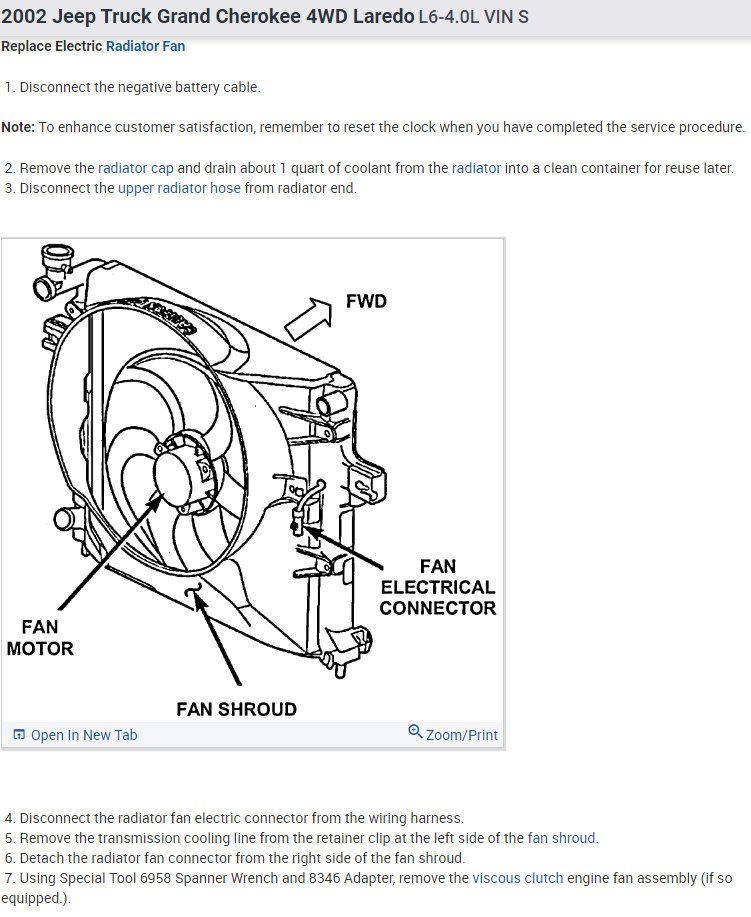 2002 Jeep Truck Grand Cherokee 4WD Laredo L6-4.0L VIN S

Replace Electric Radiator Fan

1. Disconnect the negative battery cable.

Note: To enhance customer satisfaction, remember to reset the clock when you have completed the service procedure.

2. Remove the radiator cap and drain about 1 quart of coolant from the radiator into a clean container for reuse later.
3. Disconnect the upper radiator hose from radiator end.

FWD

FAN ELECTRICAL CONNECTOR

FAN MOTOR

FAN SHROUD

Open In New Tab

Zoom/Print

4. Disconnect the radiator fan electric connector from the wiring harness.
5. Remove the transmission cooling line from the retainer clip at the left side of the fan shroud.
6. Detach the radiator fan connector from the right side of the fan shroud.
7. Using Special Tool 6958 Spanner Wrench and 8346 Adapter, remove the viscous clutch engine fan assembly (if so equipped.).