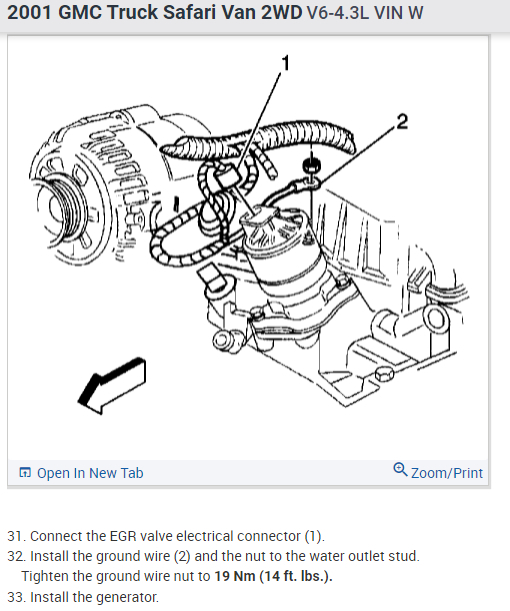 2001 GMC Truck Safari Van 2WD V6-4.3L VIN W

1

2

Open In New Tab

Zoom/Print

31. Connect the EGR valve electrical connector (1).

32. Install the ground wire (2) and the nut to the water outlet stud.
Tighten the ground wire nut to 19 Nm (14 ft. lbs.).

33. Install the generator.