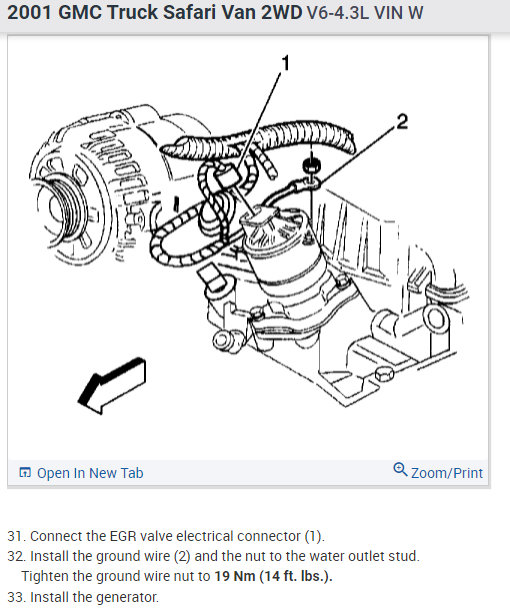 2001 GMC Truck Safari Van 2WD V6-4.3L VIN W

1

2

Open In New Tab

Zoom/Print

31. Connect the EGR valve electrical connector (1).

32. Install the ground wire (2) and the nut to the water outlet stud.
Tighten the ground wire nut to 19 Nm (14 ft. lbs.).

33. Install the generator.