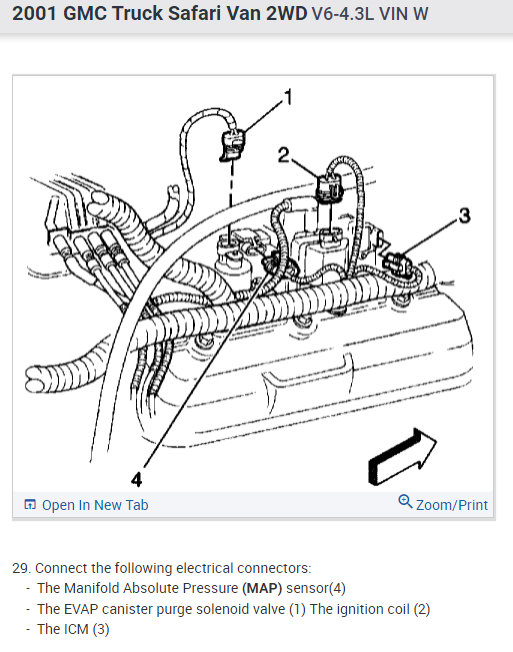 2001 GMC Truck Safari Van 2WD V6-4.3L VIN W

1
2
3
4

Open In New Tab
Zoom/Print

29. Connect the following electrical connectors:
- The Manifold Absolute Pressure (MAP) sensor(4)
- The EVAP canister purge solenoid valve (1) The ignition coil (2)
- The ICM (3)