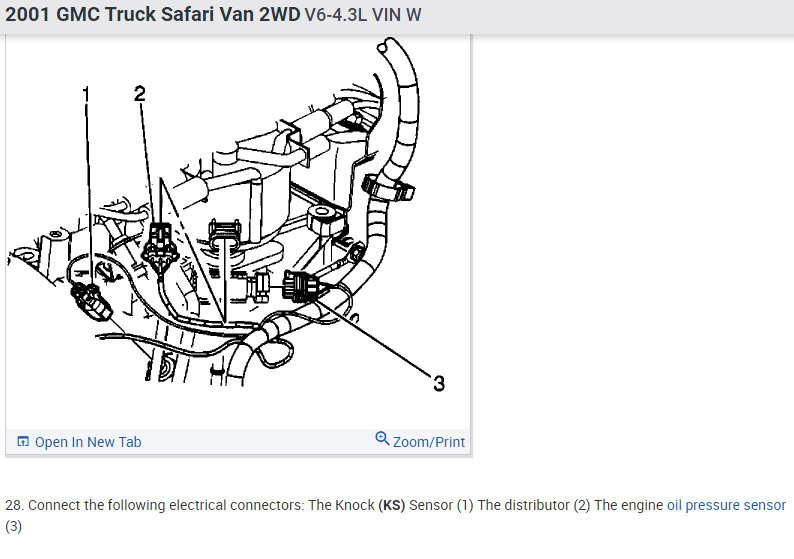 2001 GMC Truck Safari Van 2WD V6-4.3L VIN W

1
2
3

Open In New Tab
Zoom/Print

28. Connect the following electrical connectors: The Knock (KS) Sensor (1) The distributor (2) The engine oil pressure sensor (3)